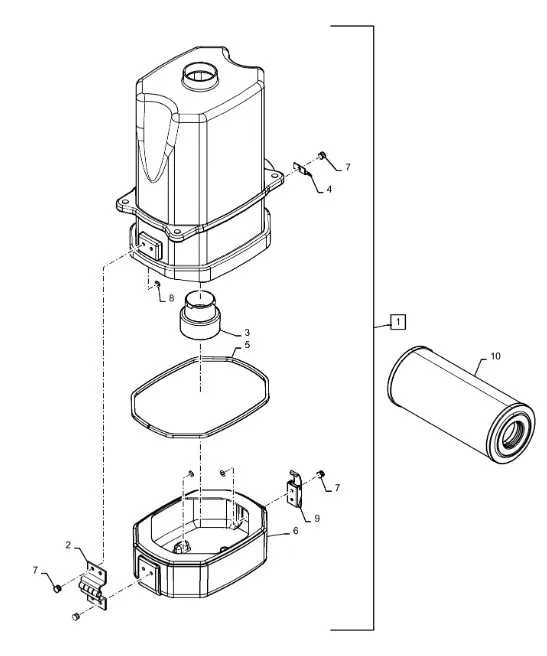 7
4
8
3
5
1
10
7
9
6
2
7