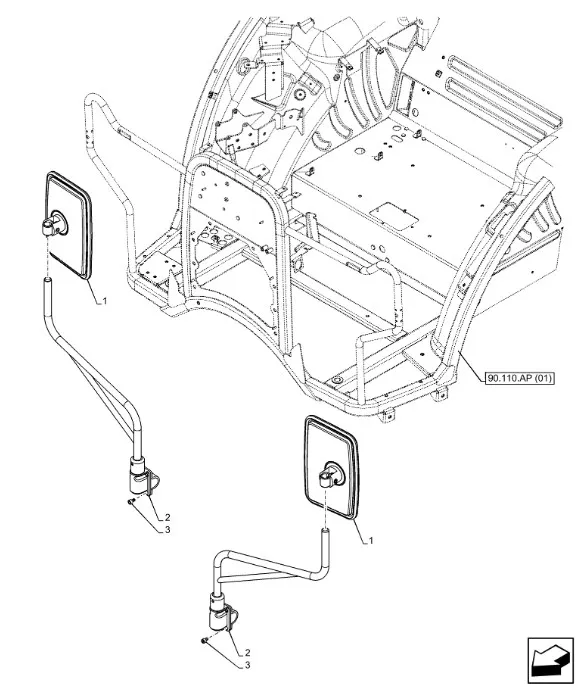 1
90.110.AP (01)
2
3
1
2
3